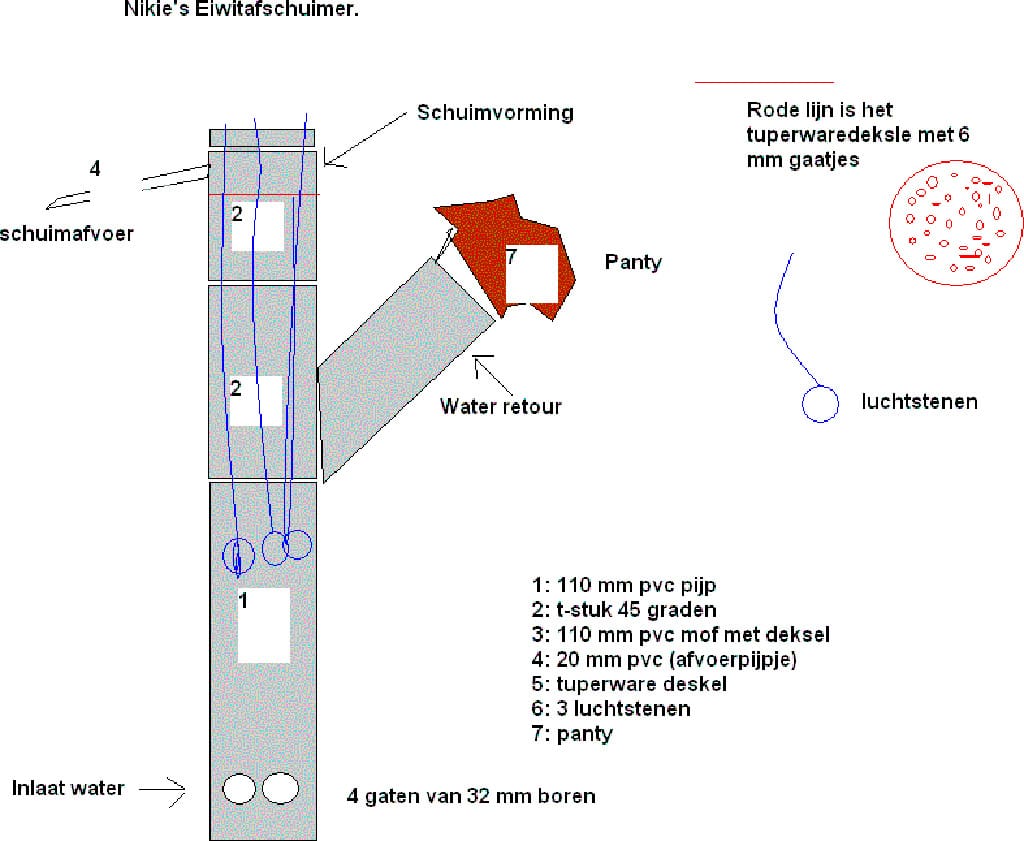 Nikie's Eiwitafschuimer.

Schuimvorming

Rode lijn is het tuperwaredeksle met 6 mm gaatjes

4

schuimafvoer

2

7

Panty

2

Water retour

luchtstenen

1

1: 110 mm pvc pijp
2: t-stuk 45 graden
3: 110 mm pvc mof met deksel
4: 20 mm pvc (afvoerpijpje)
5: tuperware deskel
6: 3 luchtstenen
7: panty

Inlaat water

4 gaten van 32 mm boren